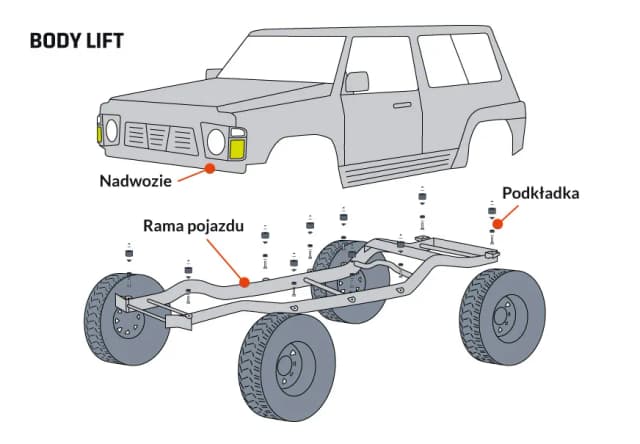 BODY LIFT

Nadwozie

Podkładka

Rama pojazdu